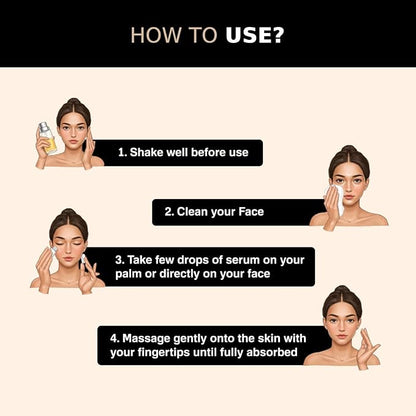 HOW TO USE?

1. Shake well before use

2. Clean your Face

3. Take few drops of serum on your palm or directly on your face

4. Massage gently onto the skin with your fingertips until fully absorbed