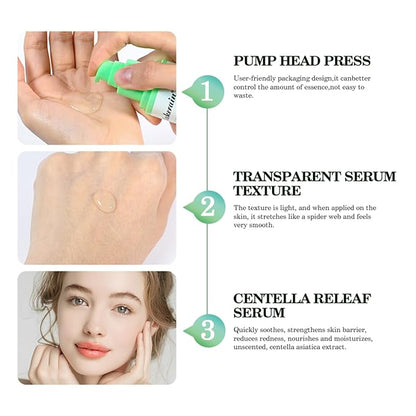 1

PUMP HEAD PRESS

User-friendly packaging design,it canbetter control the amount of essence,not easy to waste.

2

TRANSPARENT SERUM TEXTURE

The texture is light, and when applied on the skin, it stretches like a spider web and feels very smooth.

3

CENTELLA RELEAF SERUM

Quickly soothes, strengthens skin barrier, reduces redness, nourishes and moisturizes, unscented, centella asiatica extract.