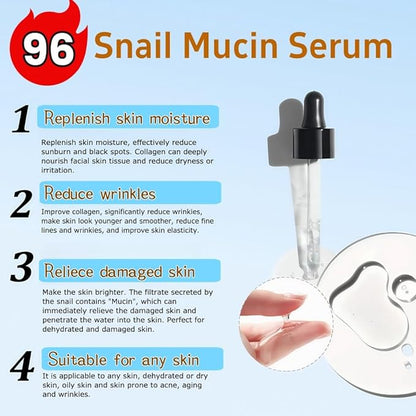 96 Snail Mucin Serum

1 Replenish skin moisture

Replenish skin moisture, effectively reduce sunburn and black spots. Collagen can deeply nourish facial skin tissue and reduce dryness or irritation.

2 Reduce wrinkles

Improve collagen, significantly reduce wrinkies, make skin look younger and smoother, reduce fine lines and wrinkies, and improve skin elasticity.

3 Reliece damaged skin

Make the skin brighter. The filtrate secreted by the snail contains "Mucin", which can immediately relieve the damaged skin and penetrate the water into the skin. Perfect for dehydrated and damaged skin.

4 Suitable for any skin

It is applicable to any skin, dehydrated or dry skin, oily skin and skin prone to acne, aging and wrinkles.