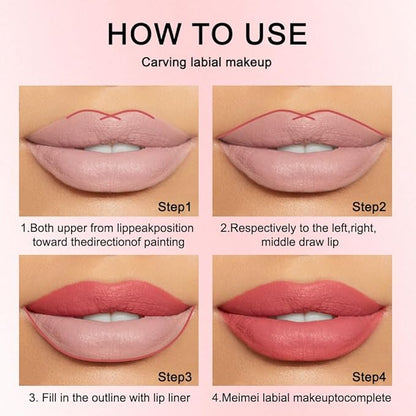 HOW TO USE

Carving labial makeup

Step1

1.Both upper from lippeakposition toward thedirectionof painting

Step2

2.Respectively to the left,right, middle draw lip

Step3

3. Fill in the outline with lip liner

Step4

4.Meimei labial makeuptocomplete