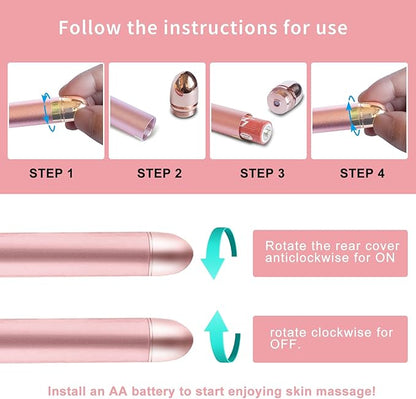 Follow the instructions for use

STEP 1

STEP 2

STEP 3

STEP 4

Rotate the rear cover anticlockwise for ON

rotate clockwise for OFF.

Install an AA battery to start enjoying skin massage!