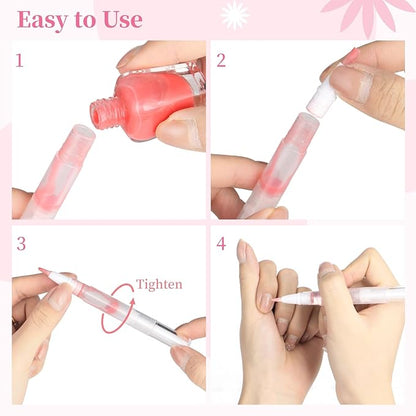 Easy to Use

1

2

3

Tighten

4