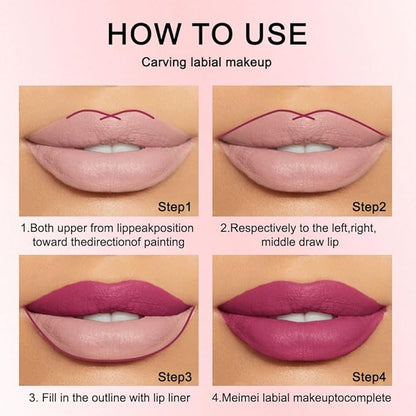 HOW TO USE

Carving labial makeup

Step1

1.Both upper from lippeakposition toward thedirectionof painting

Step2

2.Respectively to the left,right, middle draw lip

Step3

3. Fill in the outline with lip liner

Step4

4.Meimei labial makeuptocomplete