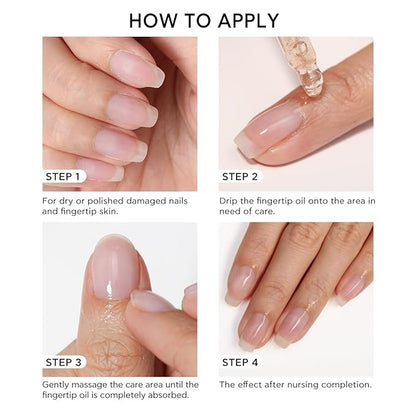 HOW TO APPLY

STEP 1

For dry or polished damaged nails and fingertip skin.

STEP 2

Drip the fingertip oil onto the area in need of care.

STEP 3

Gently massage the care area until the fingertip oil is completely absorbed.

STEP 4

The effect after nursing completion.