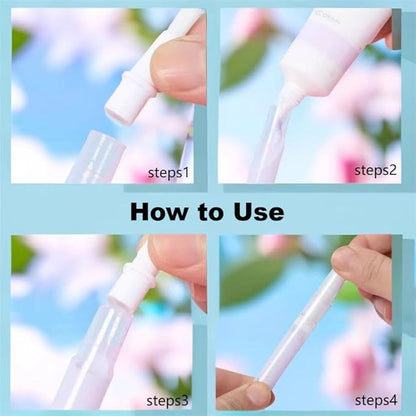 steps1

steps2

How to Use

steps3

steps4