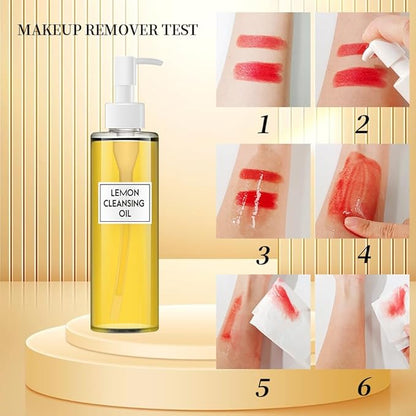 MAKEUP REMOVER TEST

LEMON CLEANSING OIL

1

2

3

4

5

6