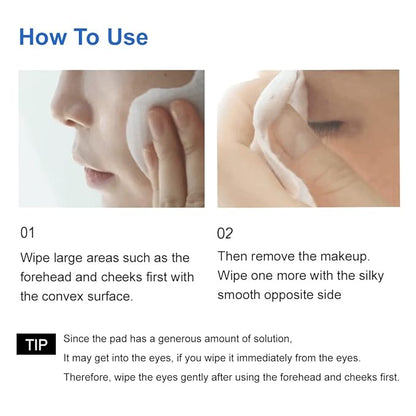 How To Use

01

Wipe large areas such as the forehead and cheeks first with the convex surface.

02

Then remove the makeup. Wipe one more with the silky smooth opposite side

TIP

Since the pad has a generous amount of solution,
It may get into the eyes, if you wipe it immediately from the eyes.
Therefore, wipe the eyes gently after using the forehead and cheeks first.