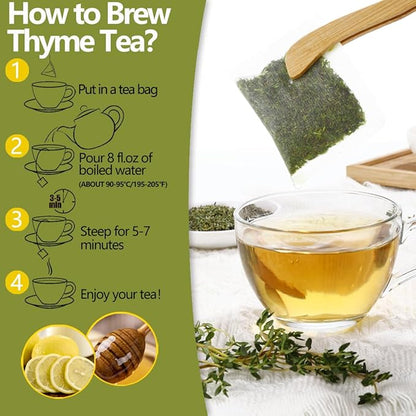 How to Brew Thyme Tea?

1

Put in a tea bag

2

Pour 8 fl.oz of boiled water
(ABOUT 90-95°C/195-205°F)

3-5 min

3

Steep for 5-7 minutes

4

Enjoy your tea!