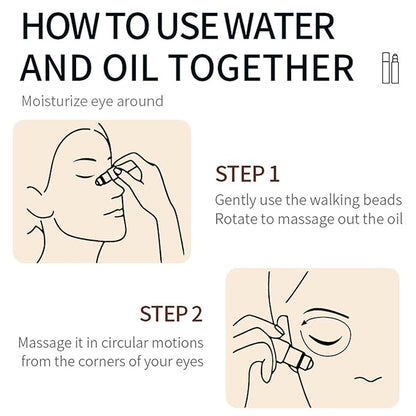 HOW TO USE WATER AND OIL TOGETHER

Moisturize eye around

STEP 1

Gently use the walking beads
Rotate to massage out the oil

STEP 2

Massage it in circular motions
from the corners of your eyes