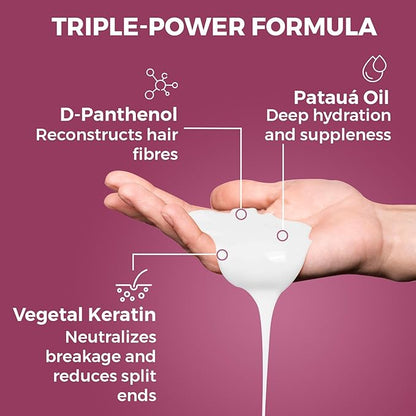 TRIPLE-POWER FORMULA

D-Panthenol
Reconstructs hair fibres

Patauá Oil
Deep hydration and suppleness

Vegetal Keratin
Neutralizes breakage and reduces split ends