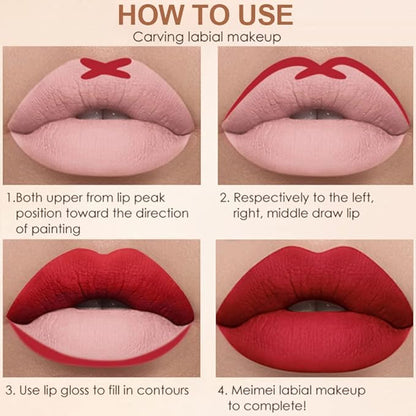 HOW TO USE
Carving labial makeup

1.Both upper from lip peak position toward the direction of painting

2. Respectively to the left, right, middle draw lip

3. Use lip gloss to fill in contours

4. Meimei labial makeup to complete!