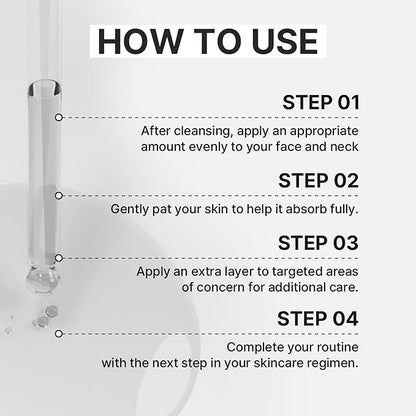 HOW TO USE

STEP 01

After cleansing, apply an appropriate amount evenly to your face and neck

STEP 02

Gently pat your skin to help it absorb fully.

STEP 03

Apply an extra layer to targeted areas of concern for additional care.

STEP 04

Complete your routine with the next step in your skincare regimen.