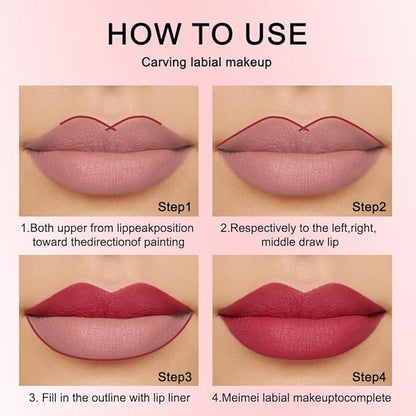 HOW TO USE

Carving labial makeup

Step1

1.Both upper from lippeakposition toward thedirectionof painting

Step2

2.Respectively to the left,right, middle draw lip

Step3

3. Fill in the outline with lip liner

Step4

4.Meimei labial makeuptocomplete