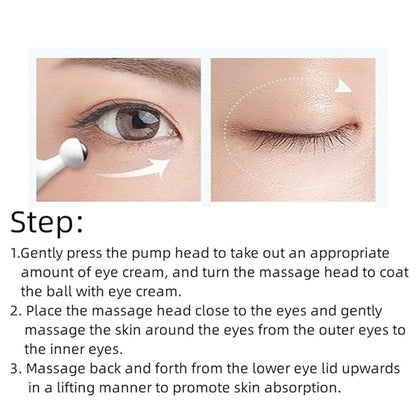 Step:

1.Gently press the pump head to take out an appropriate amount of eye cream, and turn the massage head to coat the ball with eye cream.

2. Place the massage head close to the eyes and gently massage the skin around the eyes from the outer eyes to the inner eyes.

3. Massage back and forth from the lower eye lid upwards in a lifting manner to promote skin absorption.