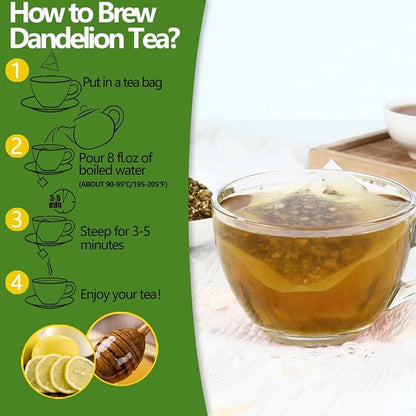 How to Brew Dandelion Tea?

1 Put in a tea bag

2 Pour 8 fl.oz of boiled water (ABOUT 90-95°C/195-205°F)

3-5 min

3 Steep for 3-5 minutes

4 Enjoy your tea!