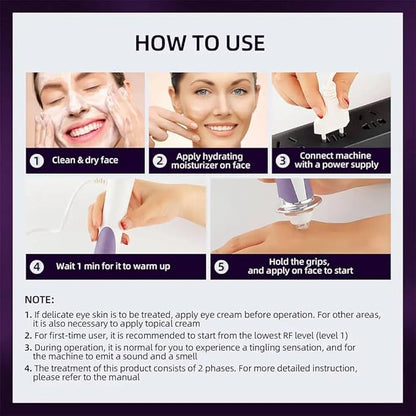 HOW TO USE

1 Clean & dry face

2 Apply hydrating moisturizer on face

3 Connect machine with a power supply

4 Wait 1 min for it to warm up

5 Hold the grips, and apply on face to start

NOTE:

1. If delicate eye skin is to be treated, apply eye cream before operation. For other areas, it is also necessary to apply topical cream
2. For first-time user, it is recommended to start from the lowest RF level (level 1)
3. During operation, it is normal for you to experience a tingling sensation, and for the machine to emit a sound and a smell
4. The treatment of this product consists of 2 phases. For more detailed instruction, please refer to the manual