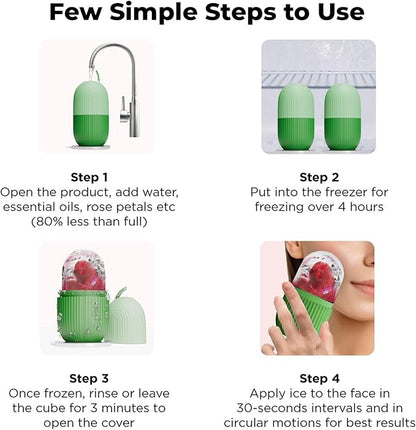 Few Simple Steps to Use

Step 1
Open the product, add water, essential oils, rose petals etc (80% less than full)

Step 2
Put into the freezer for freezing over 4 hours

Step 3
Once frozen, rinse or leave the cube for 3 minutes to open the cover

Step 4
Apply ice to the face in 30-seconds intervals and in circular motions for best results