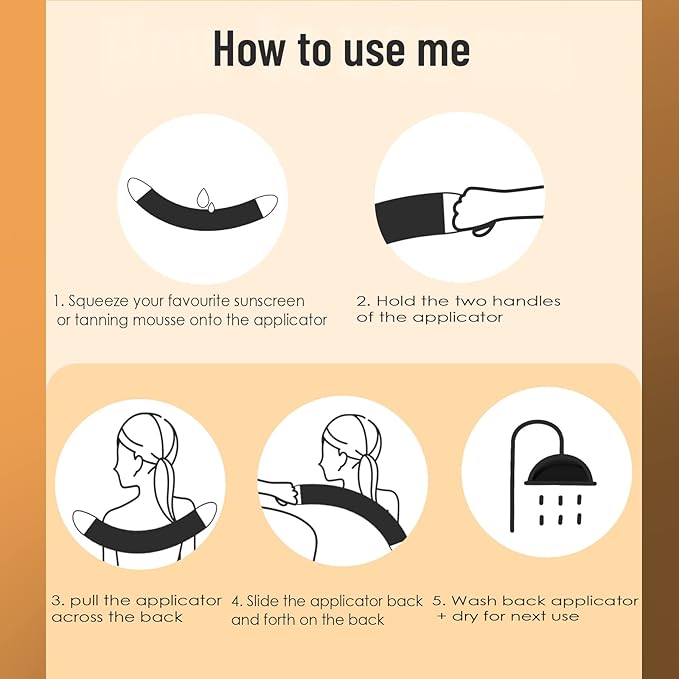 How to use me

1. Squeeze your favourite sunscreen or tanning mousse onto the applicator

2. Hold the two handles of the applicator

3. pull the applicator across the back

4. Slide the applicator back and forth on the back

5. Wash back applicator + dry for next use