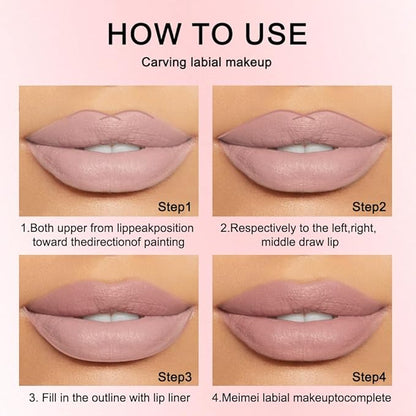 HOW TO USE

Carving labial makeup

Step1

1.Both upper from lippeakposition toward thedirectionof painting

Step2

2.Respectively to the left,right, middle draw lip

Step3

3. Fill in the outline with lip liner

Step4

4.Meimei labial makeuptocomplete