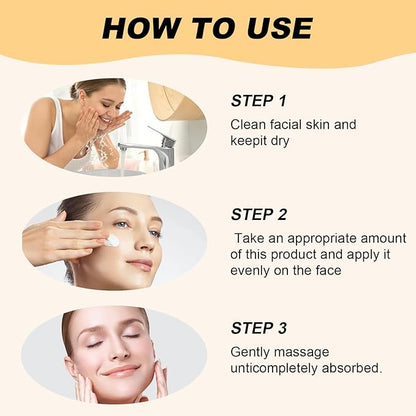 HOW TO USE

STEP 1

Clean facial skin and keepit dry

STEP 2

Take an appropriate amount of this product and apply it evenly on the face

STEP 3

Gently massage unticompletely absorbed.