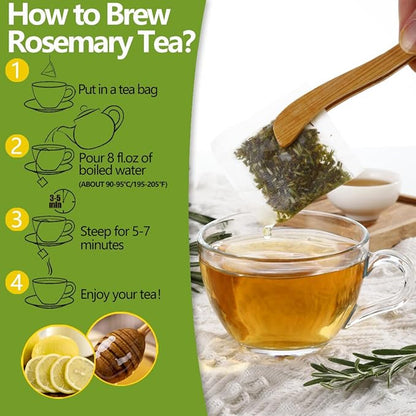 How to Brew Rosemary Tea?

1

Put in a tea bag

2

Pour 8 fl.oz of boiled water
(ABOUT 90-95°C/195-205°F)

3-5 min

3

Steep for 5-7 minutes

4

Enjoy your tea!