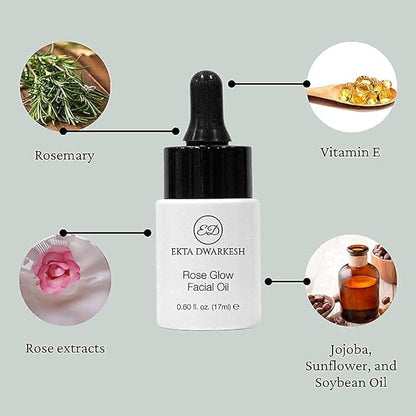 Rosemary

Vitamin E

ED
EKTA DWARKESH

Rose Glow Facial Oil

0.60 fl. oz. (17ml) ℮

Rose extracts

Jojoba, Sunflower, and Soybean Oil