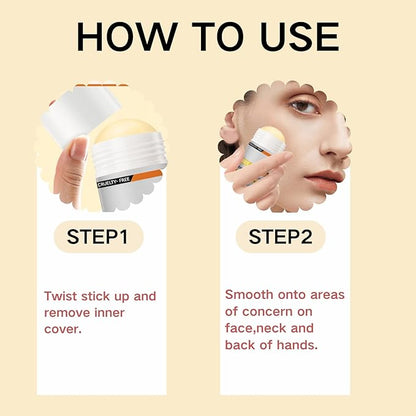 HOW TO USE

CRUELTY-FREE

STEP1

Twist stick up and remove inner cover.

STEP2

Smooth onto areas of concern on face,neck and back of hands.