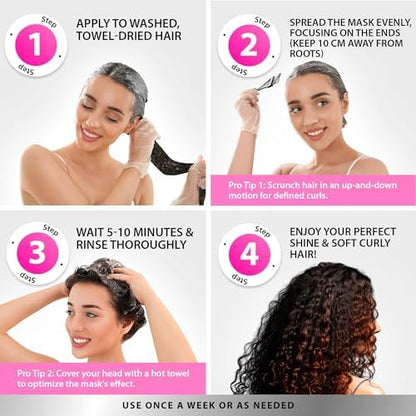 Step
1
Step

APPLY TO WASHED, TOWEL-DRIED HAIR

Step
2
Step

SPREAD THE MASK EVENLY, FOCUSING ON THE ENDS (KEEP 10 CM AWAY FROM ROOTS)

Pro Tip 1: Scrunch hair in an up-and-down motion for defined curls.

Step
3
Step

WAIT 5-10 MINUTES & RINSE THOROUGHLY

Pro Tip 2: Cover your head with a hot towel to optimize the mask's effect.

Step
4
Step

ENJOY YOUR PERFECT SHINE & SOFT CURLY HAIR!

USE ONCE A WEEK OR AS NEEDED