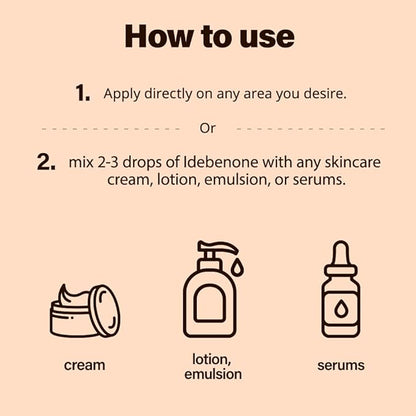 How to use

1. Apply directly on any area you desire.

Or

2. mix 2-3 drops of Idebenone with any skincare cream, lotion, emulsion, or serums.

cream

lotion, emulsion

serums