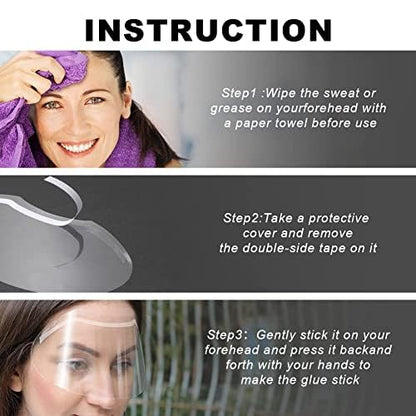 INSTRUCTION

Step1 :Wipe the sweat or grease on yourforehead with a paper towel before use

Step2:Take a protective cover and remove the double-side tape on it

Step3: Gently stick it on your forehead and press it backand forth with your hands to make the glue stick