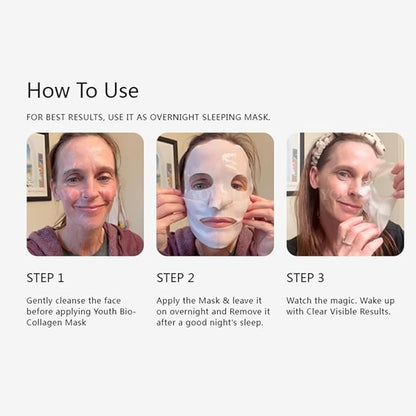 How To Use

FOR BEST RESULTS, USE IT AS OVERNIGHT SLEEPING MASK.

STEP 1

Gently cleanse the face before applying Youth Bio-Collagen Mask

STEP 2

Apply the Mask & leave it on overnight and Remove it after a good night's sleep.

STEP 3

Watch the magic. Wake up with Clear Visible Results.