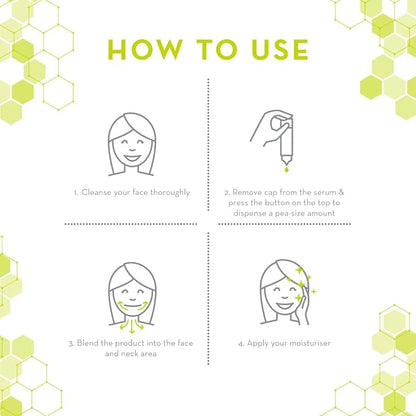 HOW TO USE

1. Cleanse your face thoroughly

2. Remove cap from the serum & press the button on the top to dispense a pea-size amount

3. Blend the product into the face and neck area

4. Apply your moisturiser