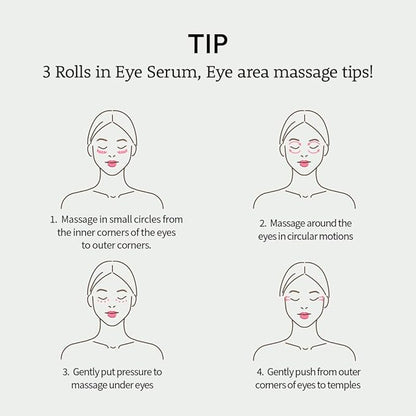 TIP

3 Rolls in Eye Serum, Eye area massage tips!

1. Massage in small circles from the inner corners of the eyes to outer corners.

2. Massage around the eyes in circular motions

3. Gently put pressure to massage under eyes

4. Gently push from outer corners of eyes to temples