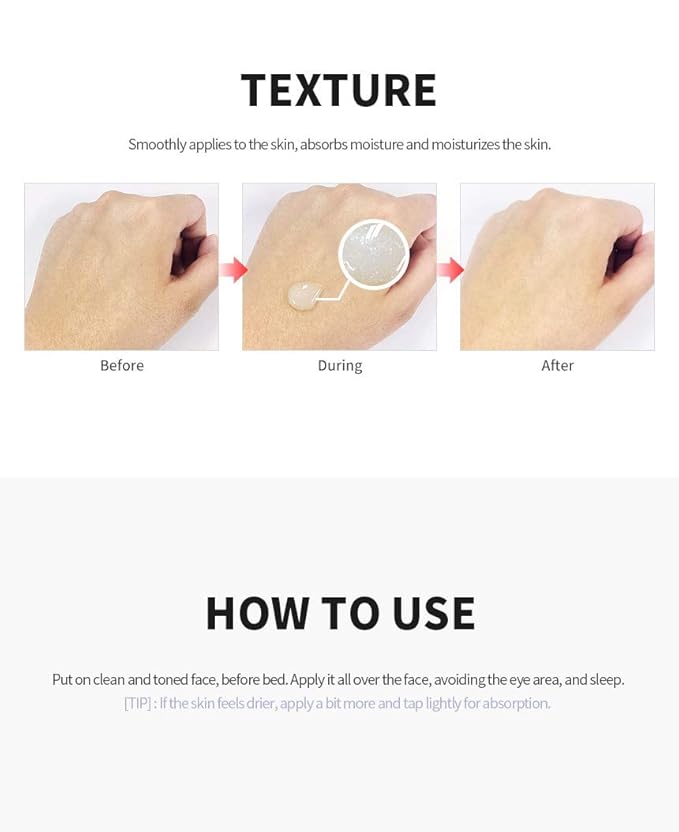 TEXTURE

Smoothly applies to the skin, absorbs moisture and moisturizes the skin.

Before

During

After

HOW TO USE

Put on clean and toned face, before bed. Apply it all over the face, avoiding the eye area, and sleep.
[TIP] : If the skin feels drier, apply a bit more and tap lightly for absorption.