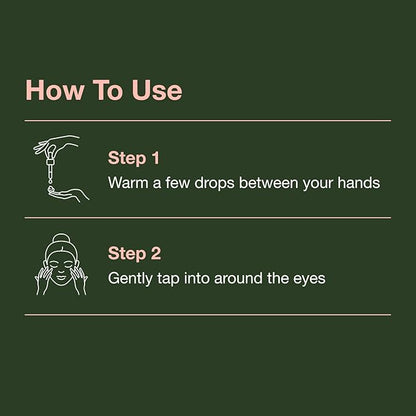 How To Use

Step 1
Warm a few drops between your hands

Step 2
Gently tap into around the eyes