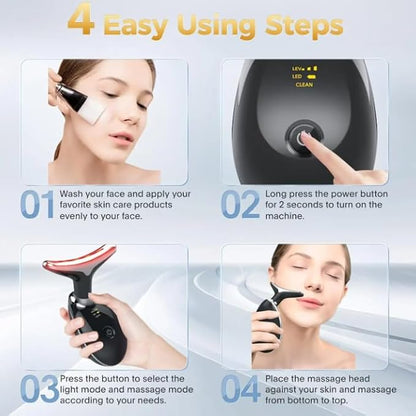 4 Easy Using Steps

LEV
LED
CLEAN

01 Wash your face and apply your favorite skin care products evenly to your face.

02 Long press the power button for 2 seconds to turn on the machine.

03 Press the button to select the light mode and massage mode according to your needs.

04 Place the massage head against your skin and massage from bottom to top.