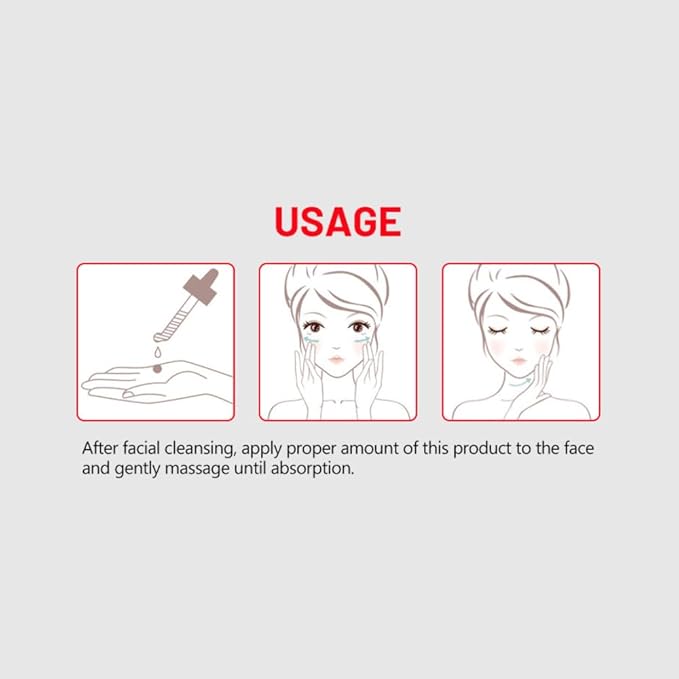 USAGE

After facial cleansing, apply proper amount of this product to the face and gently massage until absorption.