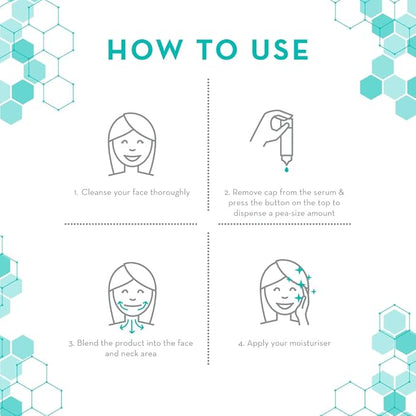 HOW TO USE

1. Cleanse your face thoroughly

2. Remove cap from the serum & press the button on the top to dispense a pea-size amount

3. Blend the product into the face and neck area

4. Apply your moisturiser