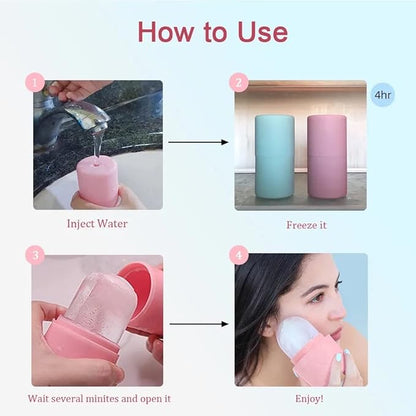 How to Use

1

Inject Water

2

4hr

Freeze it

3

Wait several minites and open it

4

Enjoy!