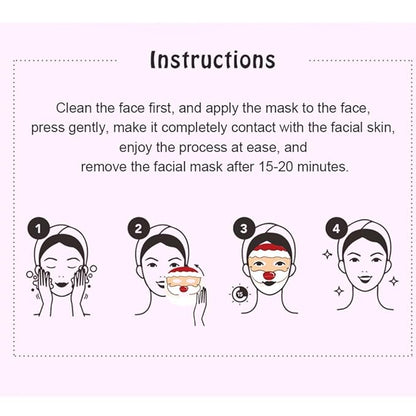 Instructions

Clean the face first, and apply the mask to the face, press gently, make it completely contact with the facial skin, enjoy the process at ease, and remove the facial mask after 15-20 minutes.

1

2

3

4