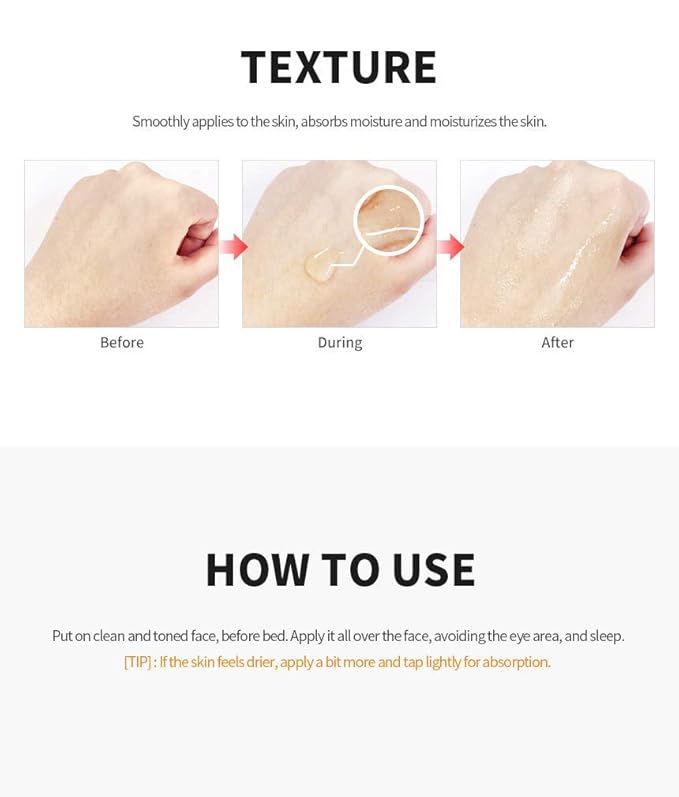 TEXTURE

Smoothly applies to the skin, absorbs moisture and moisturizes the skin.

Before

During

After

HOW TO USE

Put on clean and toned face, before bed. Apply it all over the face, avoiding the eye area, and sleep.

[TIP] : If the skin feels drier, apply a bit more and tap lightly for absorption.