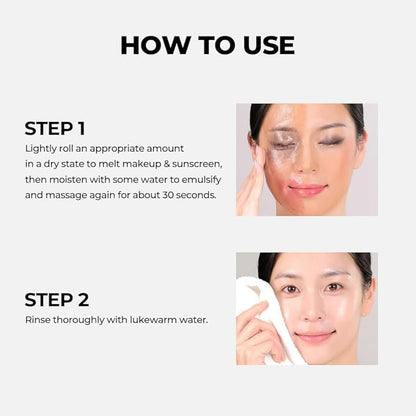 HOW TO USE

STEP 1
Lightly roll an appropriate amount in a dry state to melt makeup & sunscreen, then moisten with some water to emulsify and massage again for about 30 seconds.

STEP 2
Rinse thoroughly with lukewarm water.