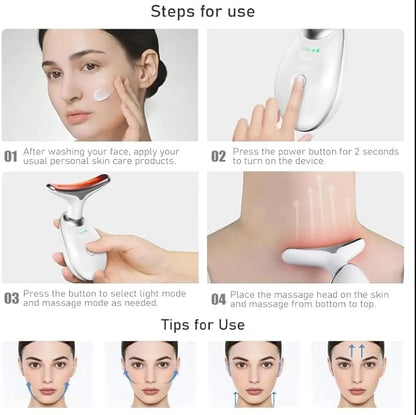 Steps for use

01 After washing your face, apply your usual personal skin care products.

02 Press the power button for 2 seconds to turn on the device.

03 Press the button to select light mode and massage mode as needed.

04 Place the massage head on the skin and massage from bottom to top.

Tips for Use