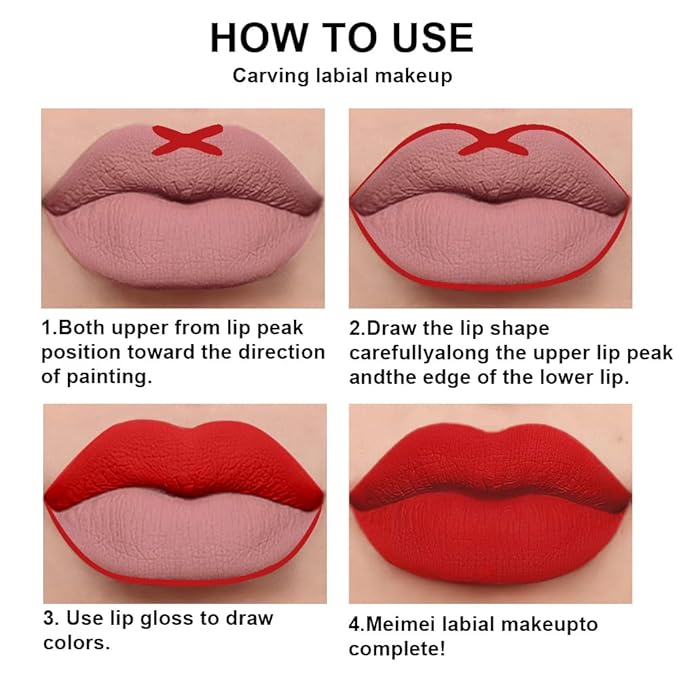 HOW TO USE

Carving labial makeup

1.Both upper from lip peak position toward the direction of painting.

2.Draw the lip shape carefullyalong the upper lip peak andthe edge of the lower lip.

3. Use lip gloss to draw colors.

4.Meimei labial makeupto complete!